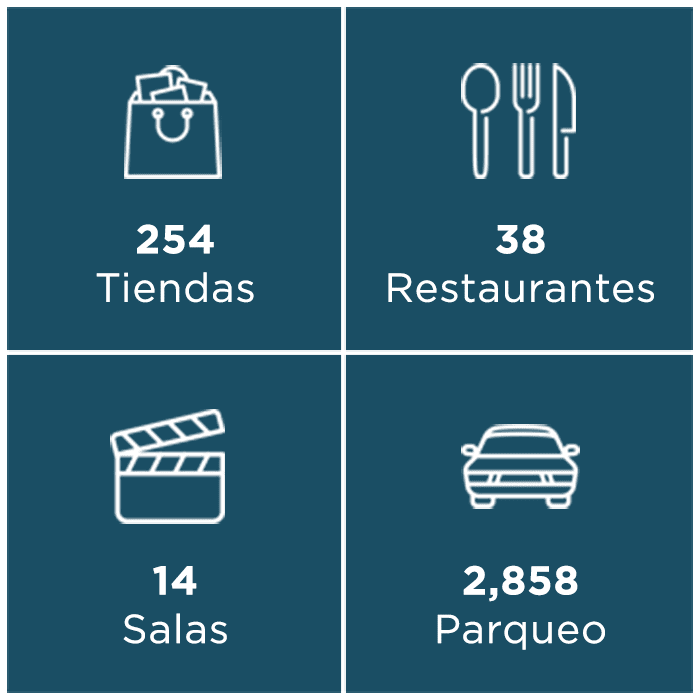 254
Tiendas

38
Restaurantes

14
Salas

2,858
Parqueo